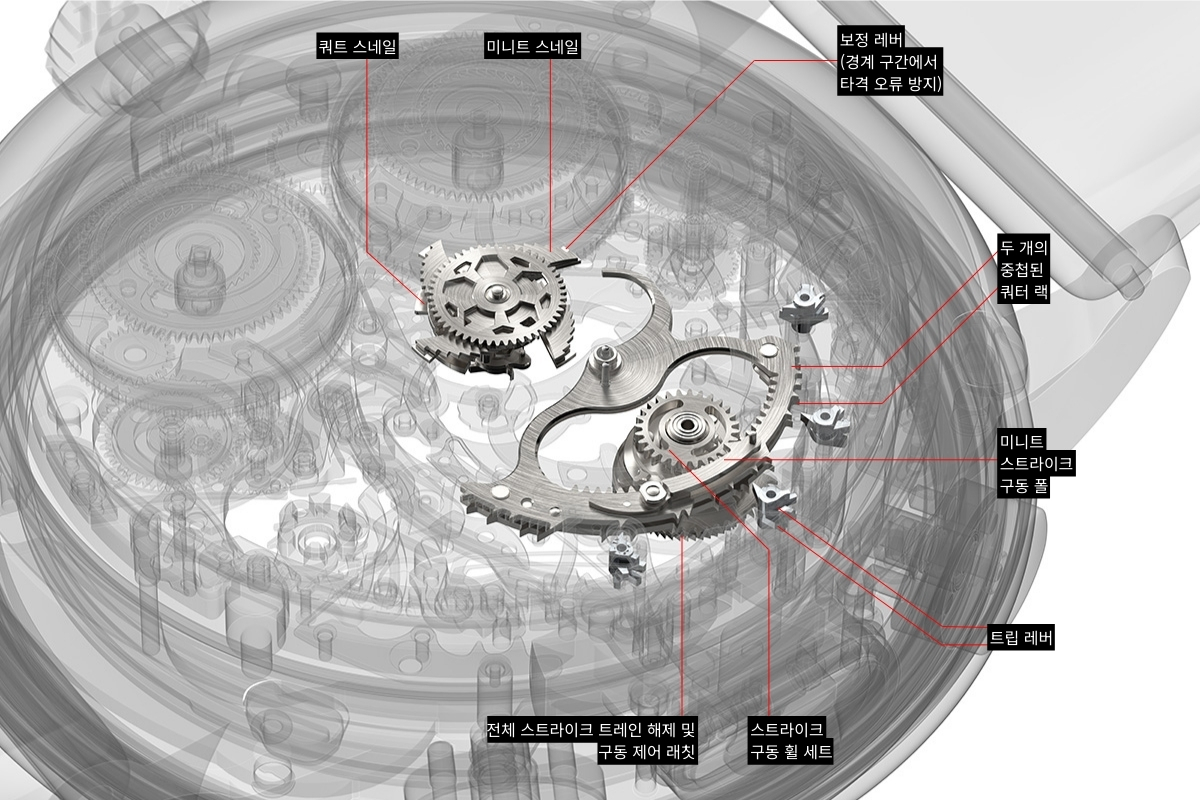 쿼트 스네일

미니트 스네일

보정 레버
(경계 구간에서
타격 오류 방지)

두 개의
중첩된
쿼터 랙

미니트
스트라이크
구동 폴

트립 레버

전체 스트라이크 트레인 해제 및
구동 제어 래칫

스트라이크
구동 휠 세트